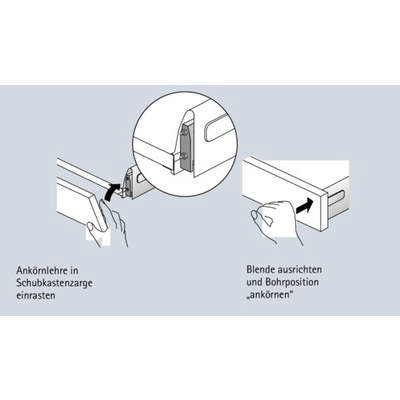 Ankörnlehre in Schubkastenzarge einrasten

Blende ausrichten und Bohrposition „ankörnen"